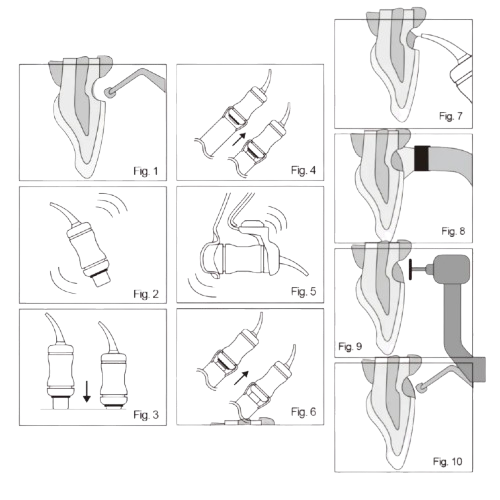 Fig. 1

Fig. 2

Fig. 3

Fig. 4

Fig. 5

Fig. 6

Fig. 7

Fig. 8

Fig. 9

Fig. 10